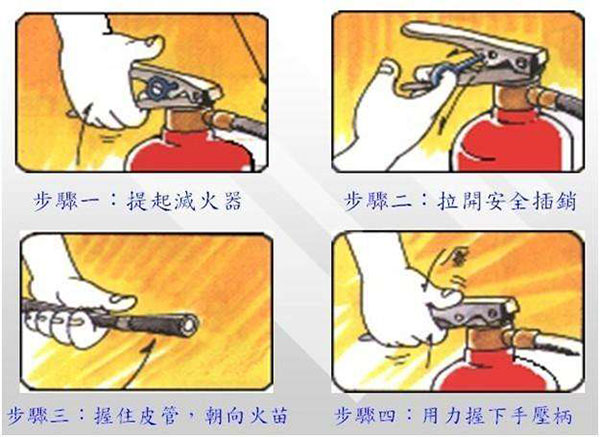 步驟一：提起滅火器

步驟二：拉開安全插銷

步驟三：握住皮管，朝向火苗

步驟四：用力握下手壓柄